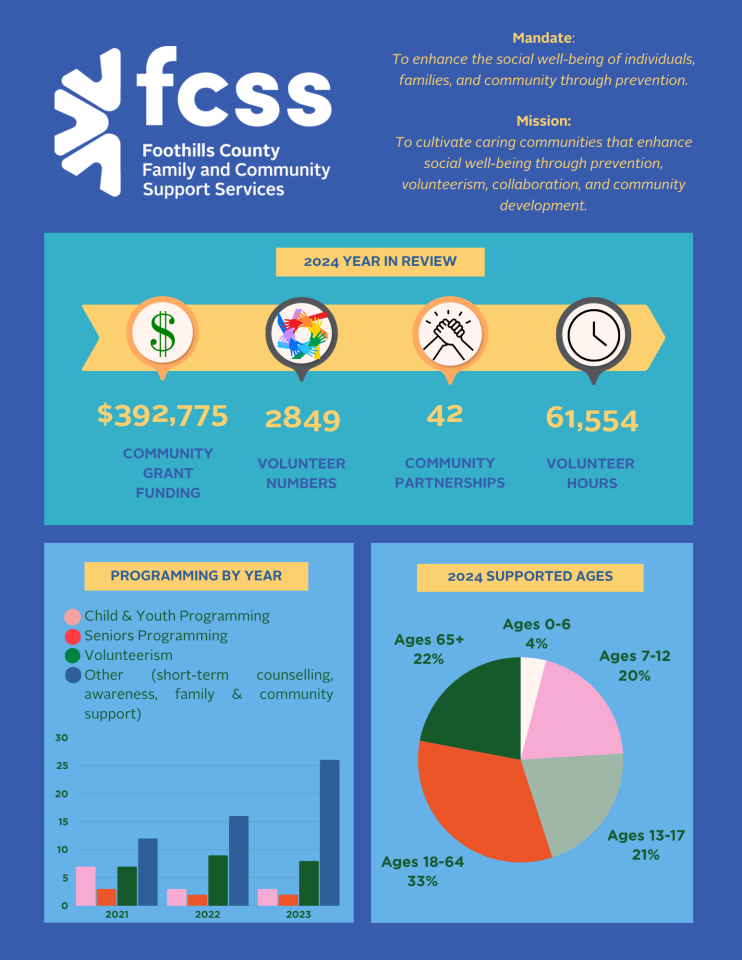 fcss
Foothills County
Family and Community
Support Services

Mandate:
To enhance the social well-being of individuals, families, and community through prevention.

Mission:
To cultivate caring communities that enhance social well-being through prevention, volunteerism, collaboration, and community development.

2024 YEAR IN REVIEW

$392,775
COMMUNITY GRANT FUNDING

2849
VOLUNTEER NUMBERS

42
COMMUNITY PARTNERSHIPS

61,554
VOLUNTEER HOURS

PROGRAMMING BY YEAR

Child & Youth Programming
Seniors Programming
Volunteerism
Other (short-term counselling, awareness, family & community support)

30
25
20
15
10
5
0
2021
2022
2023

2024 SUPPORTED AGES

Ages 0-6
4%
Ages 7-12
20%
Ages 13-17
21%
Ages 18-64
33%
Ages 65+
22%